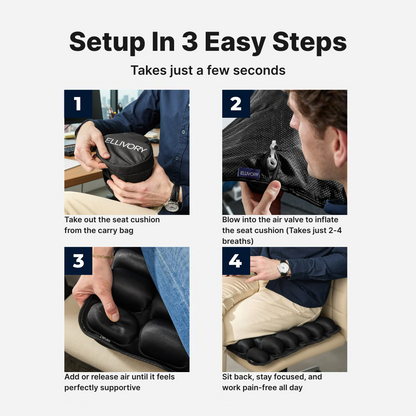 Setup In 3 Easy Steps

Takes just a few seconds

1

ELLIVORY

Take out the seat cushion from the carry bag

2

ELLIVORY

Blow into the air valve to inflate the seat cushion (Takes just 2-4 breaths)

3

Add or release air until it feels perfectly supportive

4

Sit back, stay focused, and work pain-free all day